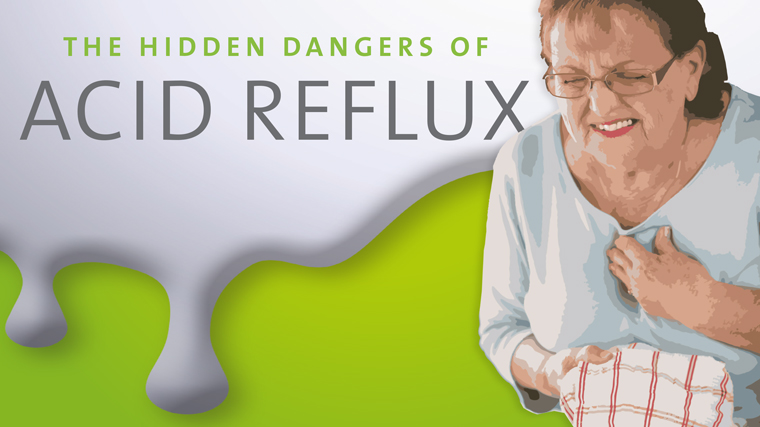 THE HIDDEN DANGERS OF
ACID REFLUX